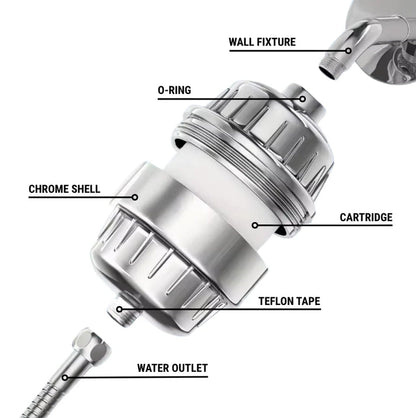 WALL FIXTURE
O-RING
CHROME SHELL
CARTRIDGE
TEFLON TAPE
WATER OUTLET